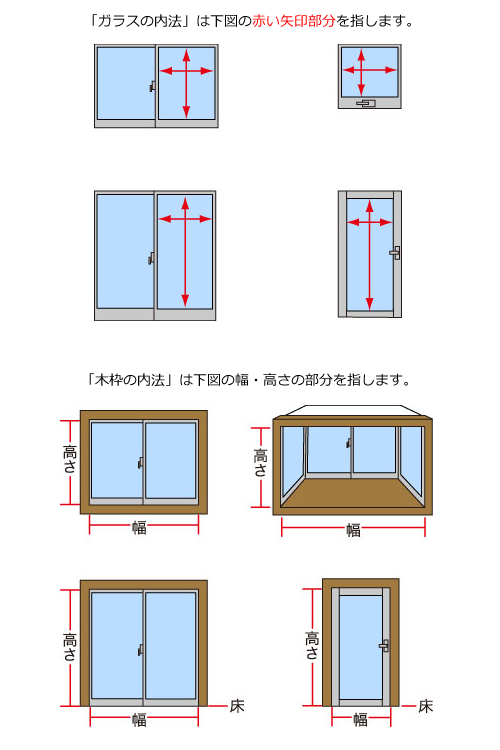 「ガラスの内法」は下図の赤い矢印部分を指します。

「木枠の内法」は下図の幅・高さの部分を指します。

高さ

幅

高さ

幅

高さ

幅

床

高さ

幅

床